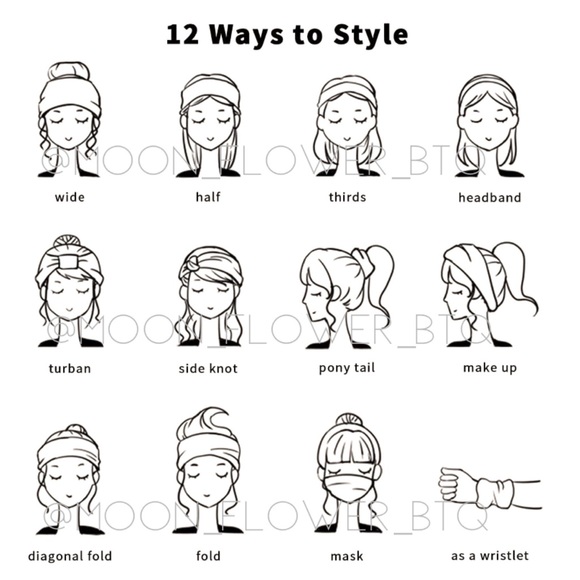 12 Ways to Style

@MOON_FLOWER_BTQ

wide

half

thirds

headband

@MOON_FLOWER_BTQ

turban

side knot

pony tail

make up

@MOON_FLOWER_BTQ

diagonal fold

fold

mask

as a wristlet